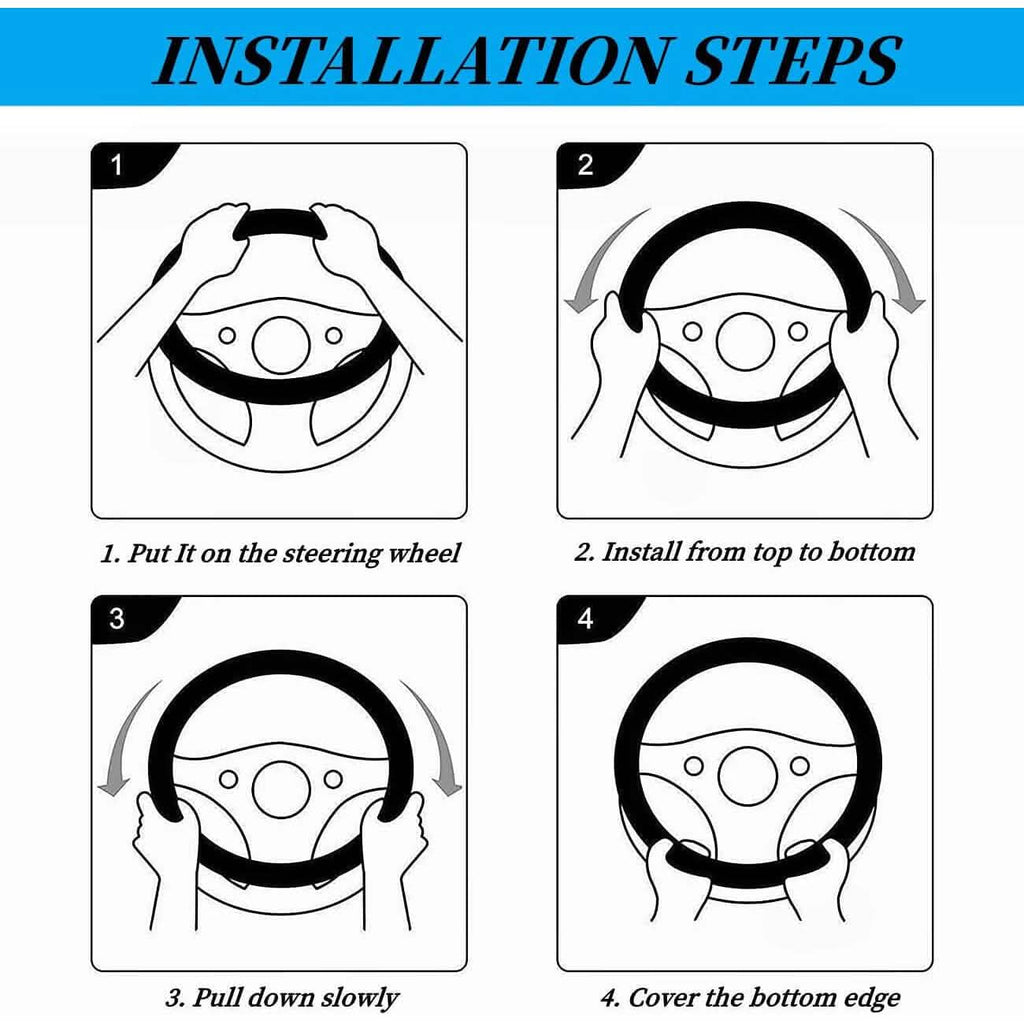 INSTALLATION STEPS

1

1. Put It on the steering wheel

2

2. Install from top to bottom

3

3. Pull down slowly

4

4. Cover the bottom edge